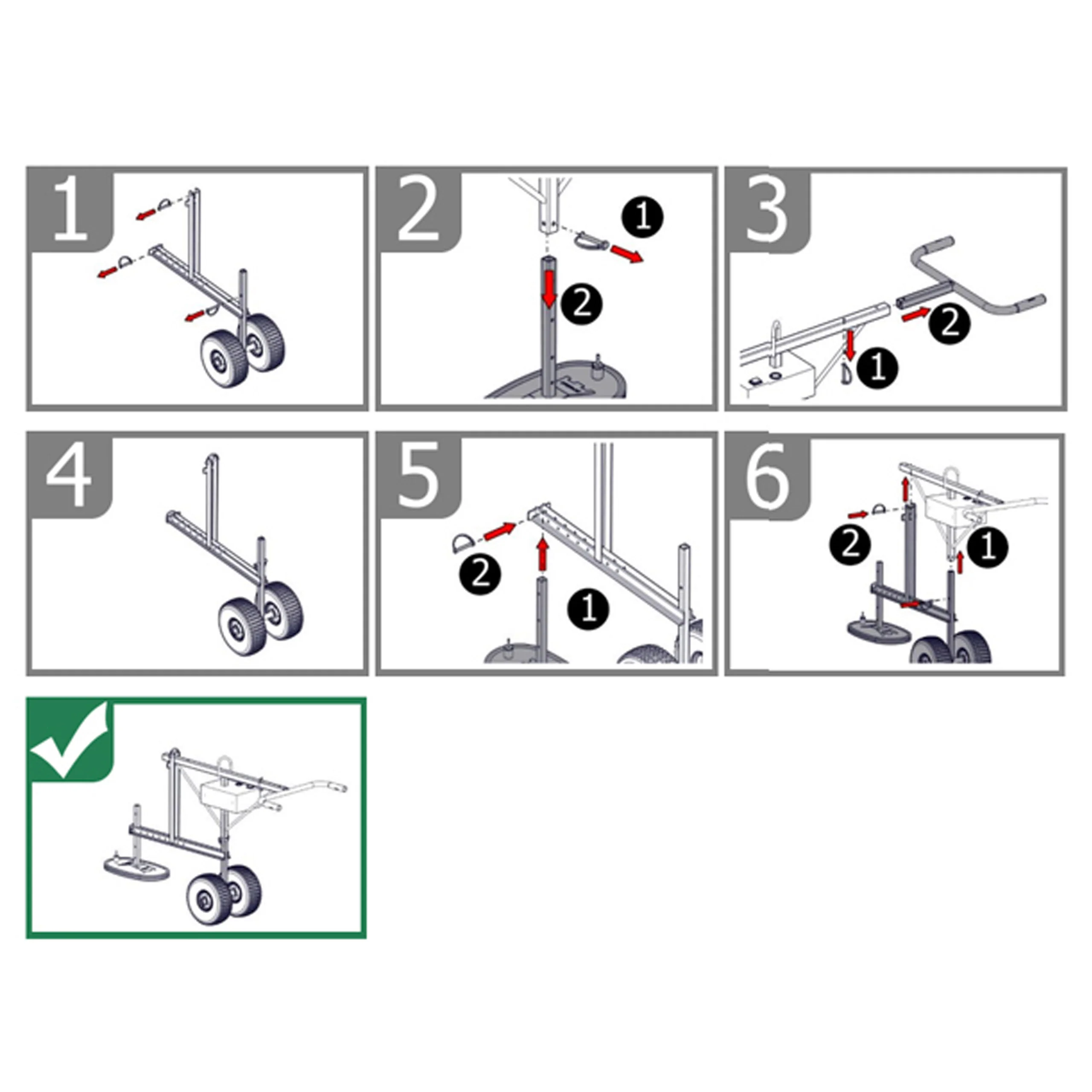 1

2
1
2

3
2
1

4

5
2
1

6
2
1